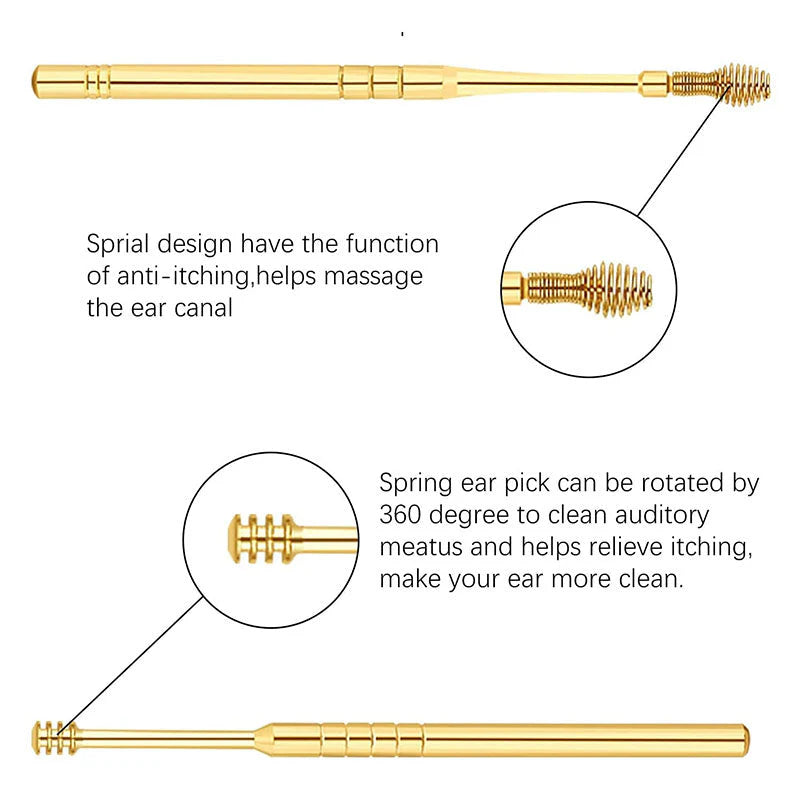 Sprial design have the function of anti-itching,helps massage the ear canal

Spring ear pick can be rotated by 360 degree to clean auditory meatus and helps relieve itching, make your ear more clean.