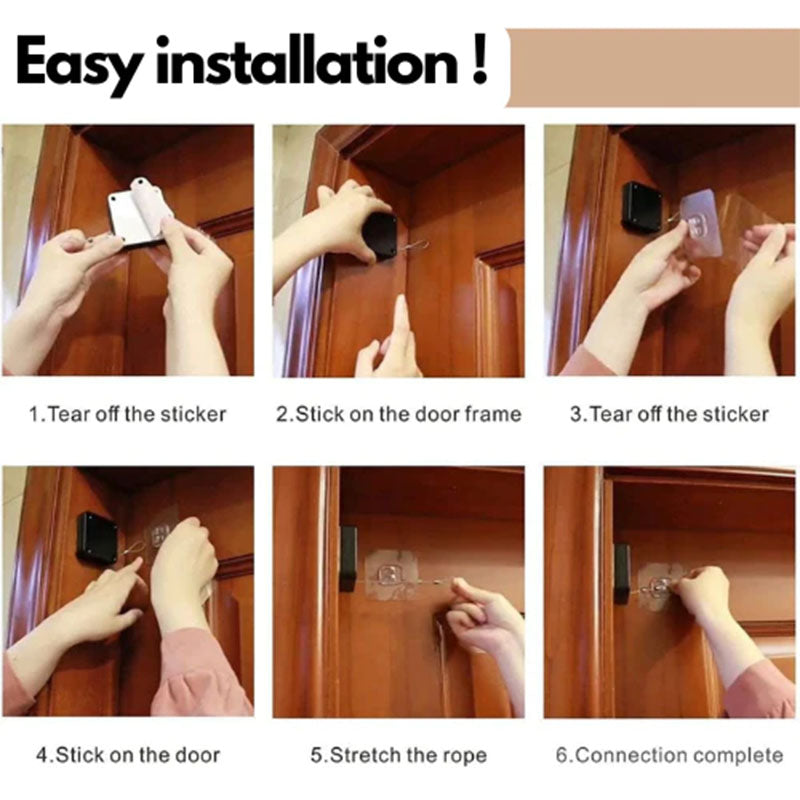 Easy installation !

1.Tear off the sticker

2.Stick on the door frame

3.Tear off the sticker

4.Stick on the door

5.Stretch the rope

6.Connection complete